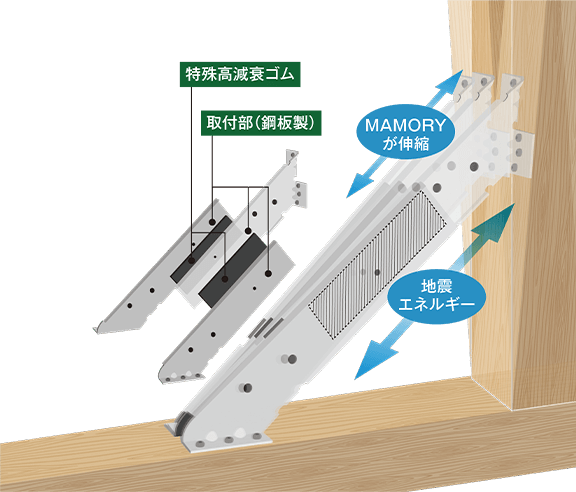 特殊高減衰ゴム

取付部(鋼板製)

MAMORY
が伸縮

地震
エネルギー